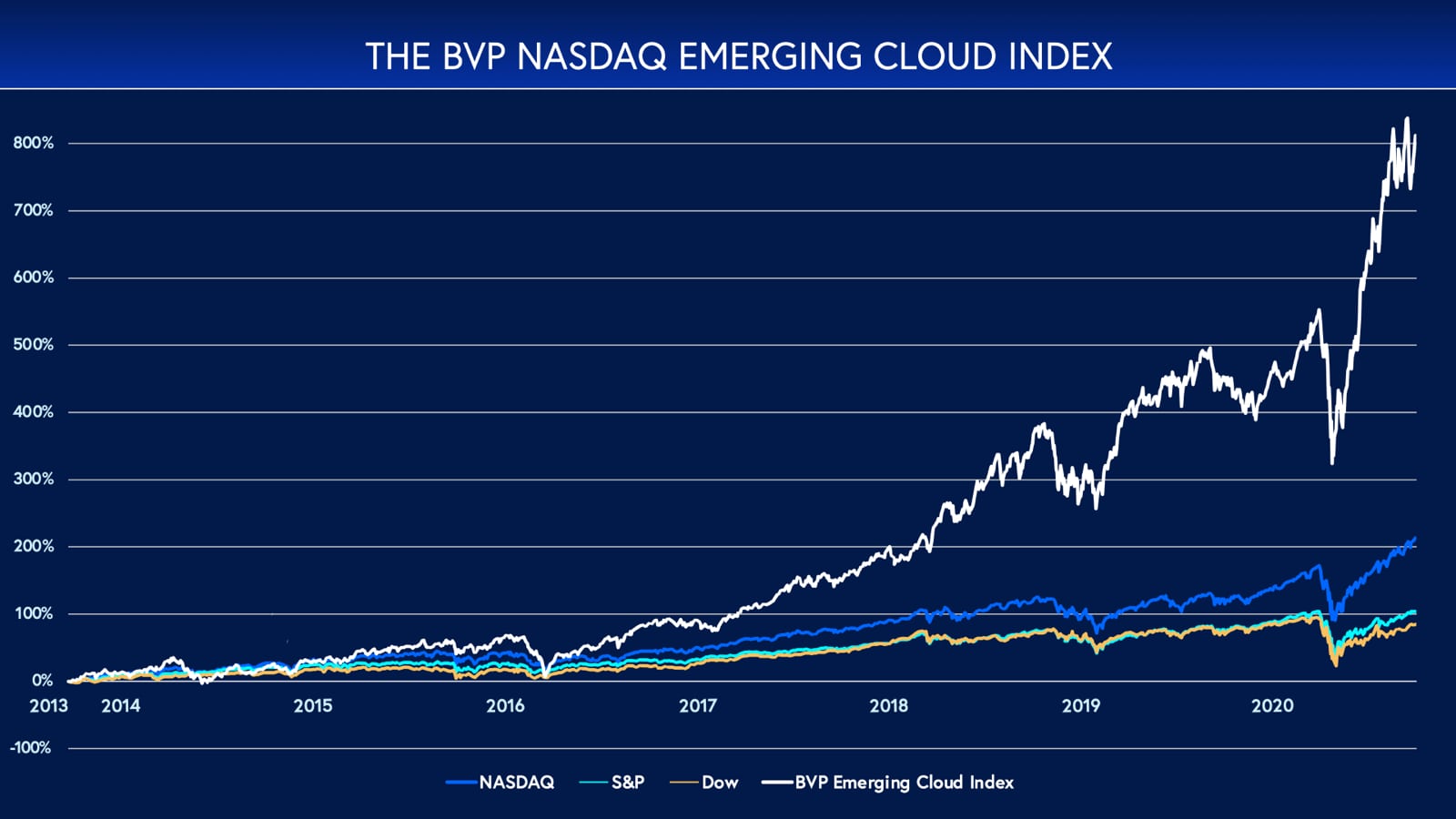 THE BVP NASDAQ EMERGING CLOUD INDEX

800%
700%
600%
500%
400%
300%
200%
100%
0%
-100%

2013 2014 2015 2016 2017 2018 2019 2020

NASDAQ S&P Dow BVP Emerging Cloud Index