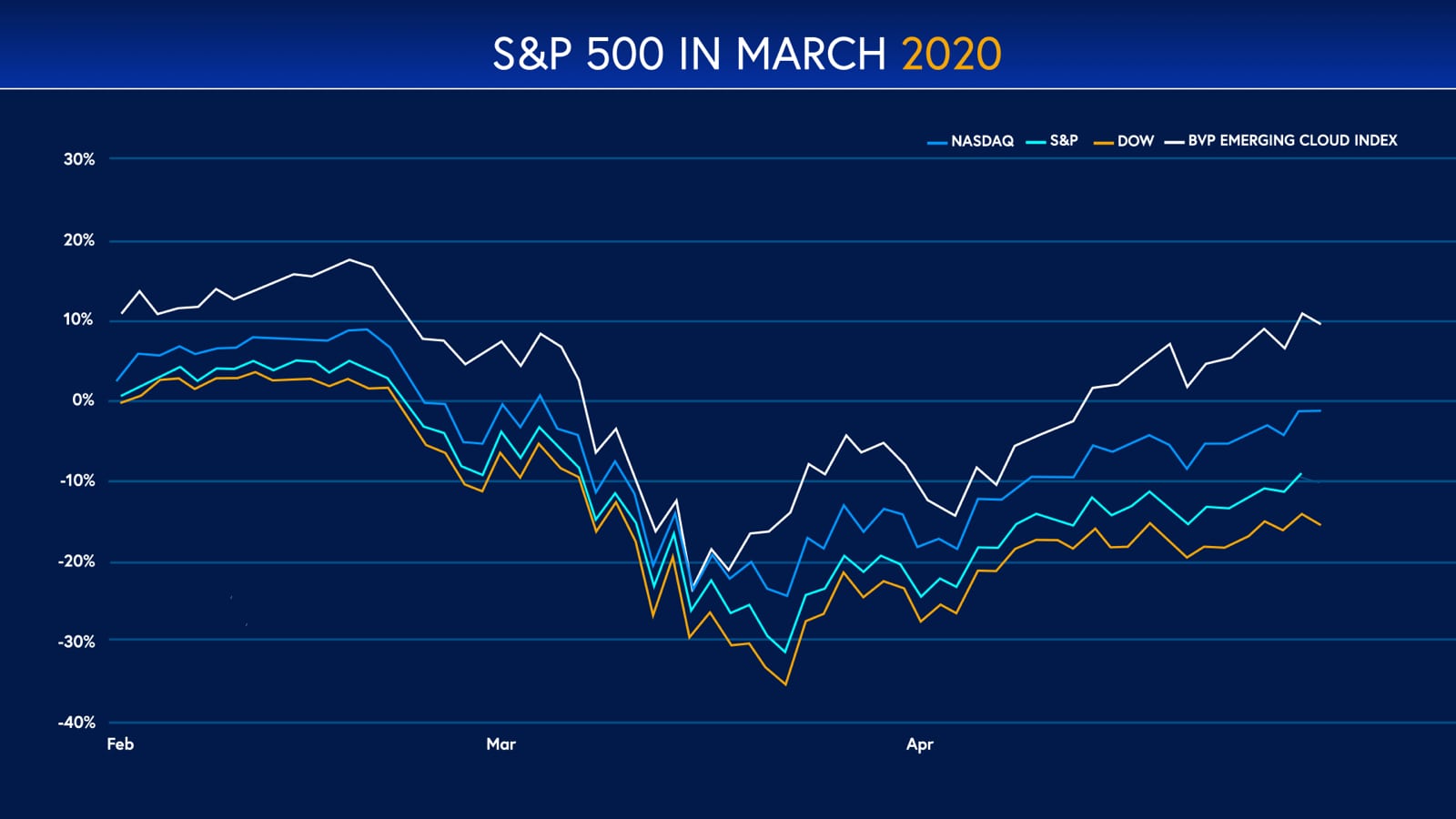 S&P 500 IN MARCH 2020

NASDAQ S&P DOW BVP EMERGING CLOUD INDEX

30%
20%
10%
0%
-10%
-20%
-30%
-40%

Feb Mar Apr